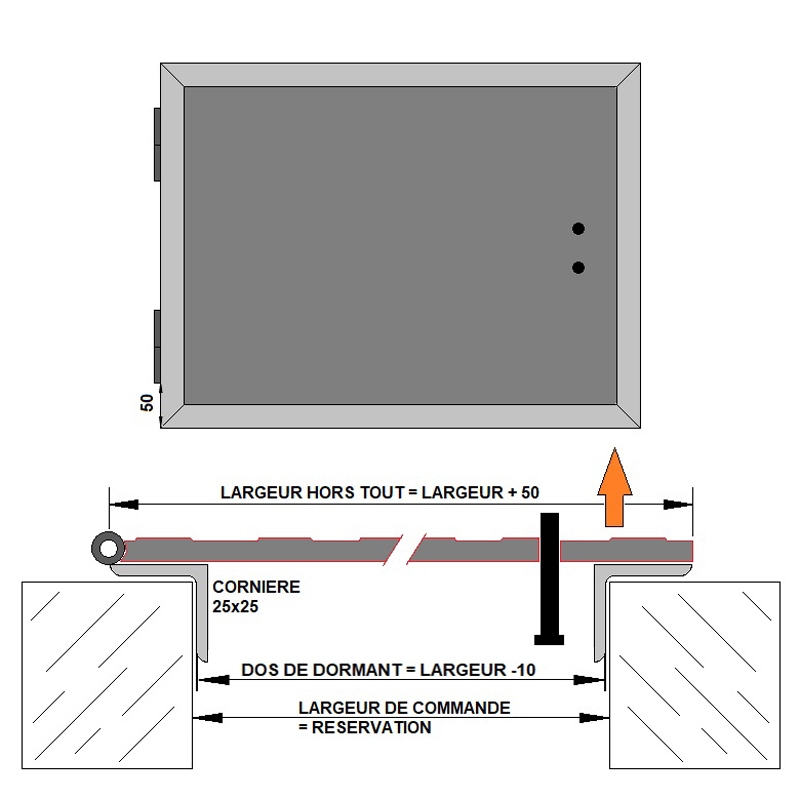 50

LARGEUR HORS TOUT = LARGEUR + 50

CORNIERE
25x25

DOS DE DORMANT = LARGEUR -10

LARGEUR DE COMMANDE
= RESERVATION